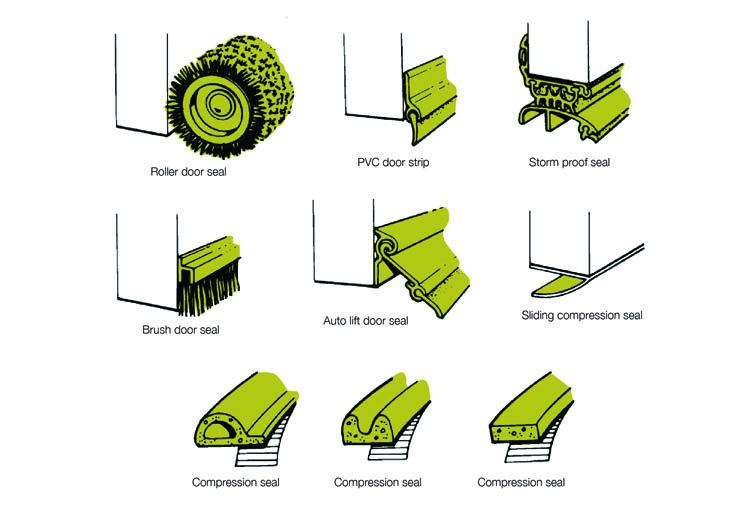 Roller door seal

PVC door strip

Storm proof seal

Brush door seal

Auto lift door seal

Sliding compression seal

Compression seal

Compression seal

Compression seal